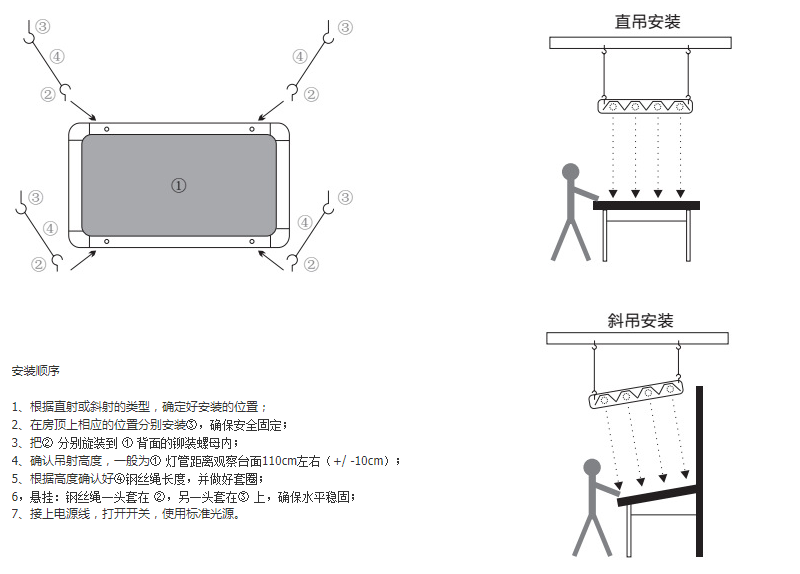 ③
④
②
③
④
②
①
③
④
②
③
④
②

直吊安装

斜吊安装

安装顺序

1、根据直射或斜射的类型，确定好安装的位置；
2、在房顶上相应的位置分别安装③，确保安全固定；
3、把② 分别旋装到 ① 背面的铆装螺母内；
4、确认吊射高度，一般为① 灯管距离观察台面110cm左右（+/ -10cm）；
5、根据高度确认好④钢丝绳长度，并做好套圈；
6，悬挂：钢丝绳一头套在 ②，另一头套在③ 上，确保水平稳固；
7、接上电源线，打开开关，使用标准光源。